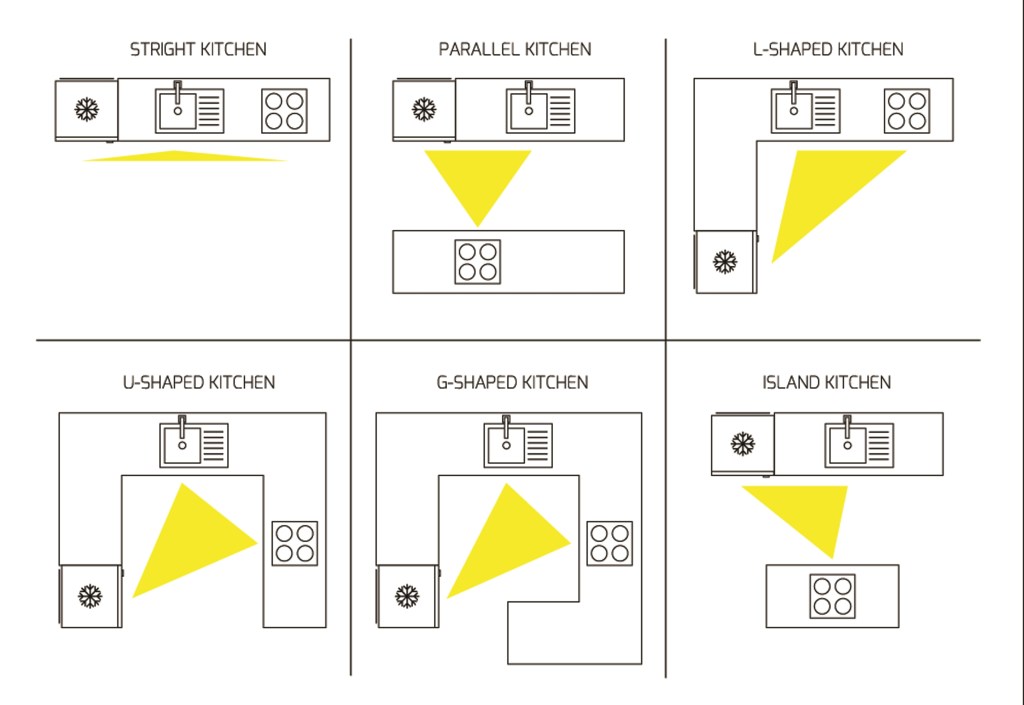 STRIGHT KITCHEN

PARALLEL KITCHEN

L-SHAPED KITCHEN

U-SHAPED KITCHEN

G-SHAPED KITCHEN

ISLAND KITCHEN